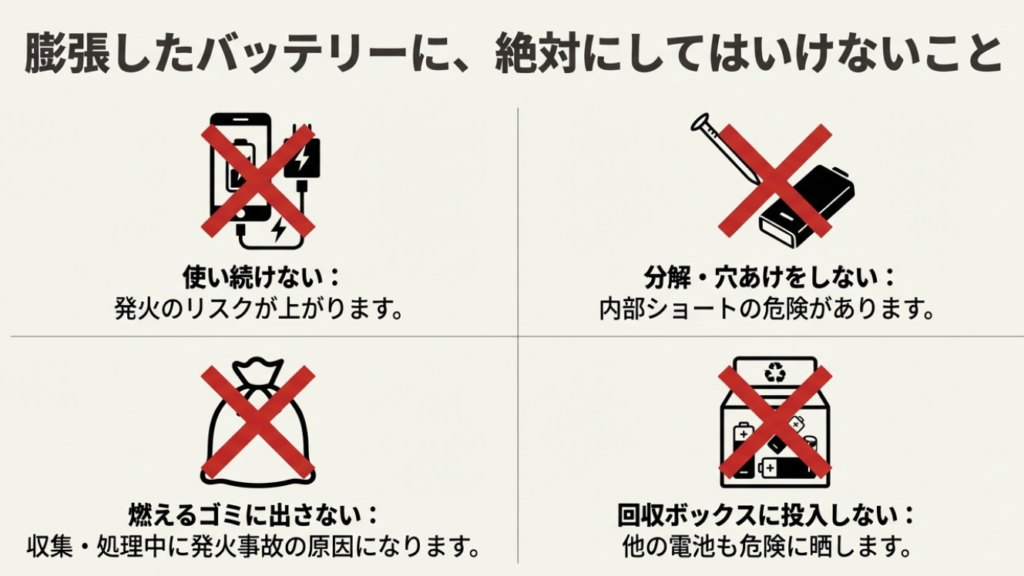 膨張したバッテリーに、絶対にしてはいけないこと

使い続けない：
発火のリスクが上がります。

分解・穴あけをしない：
内部ショートの危険があります。

燃えるゴミに出さない：
収集・処理中に発火事故の原因になります。

回収ボックスに投入しない：
他の電池も危険に晒します。