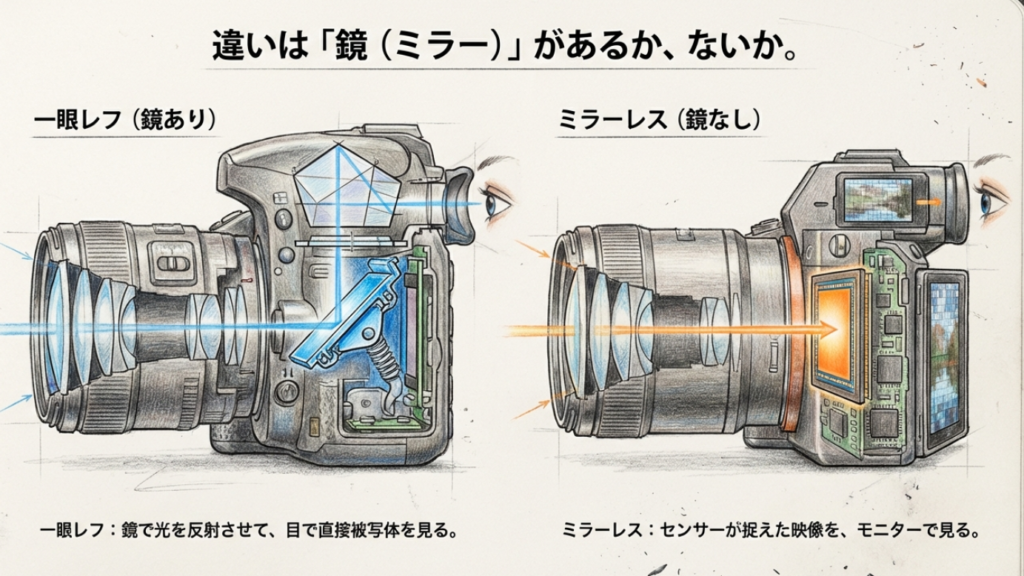 違いは「鏡（ミラー）」があるか、ないか。

一眼レフ（鏡あり）

ミラーレス（鏡なし）

一眼レフ：鏡で光を反射させて、目で直接被写体を見る。

ミラーレス：センサーが捉えた映像を、モニターで見る。