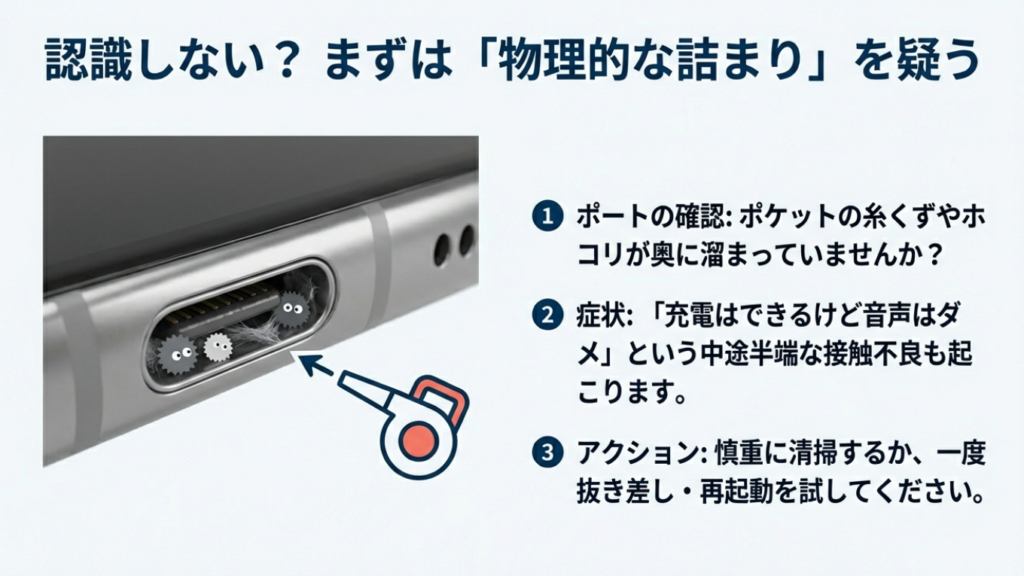 認識しない？ まずは「物理的な詰まり」を疑う

1 ポートの確認: ポケットの糸くずやホコリが奥に溜まっていませんか？

2 症状: 「充電はできるけど音声はダメ」という中途半端な接触不良も起こります。

3 アクション: 慎重に清掃するか、一度抜き差し・再起動を試してください。