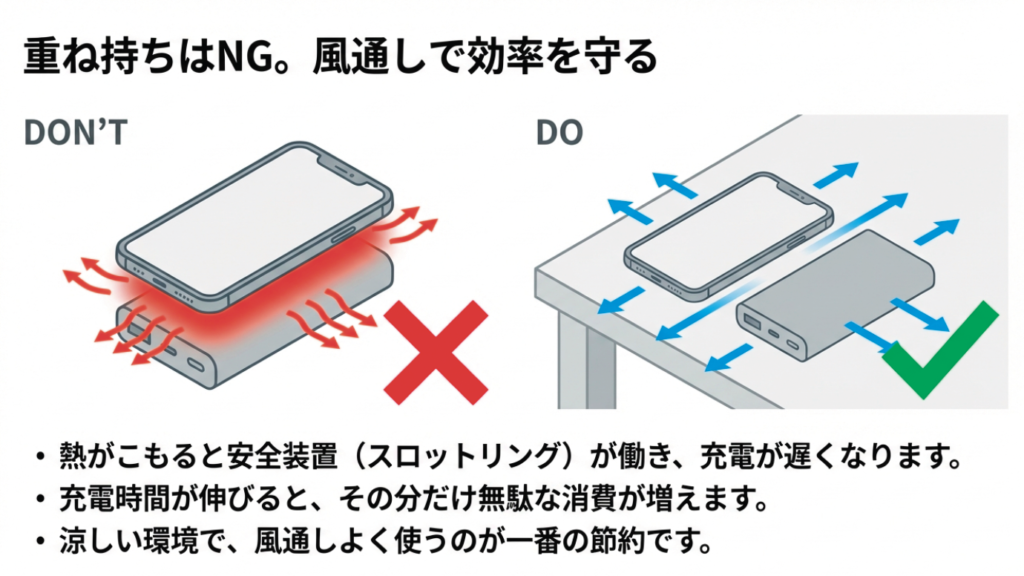 重ね持ちはNG。風通しで効率を守る

DON'T

DO

• 熱がこもると安全装置（スロットリング）が働き、充電が遅くなります。
• 充電時間が伸びると、その分だけ無駄な消費が増えます。
• 涼しい環境で、風通しよく使うのが一番の節約です。